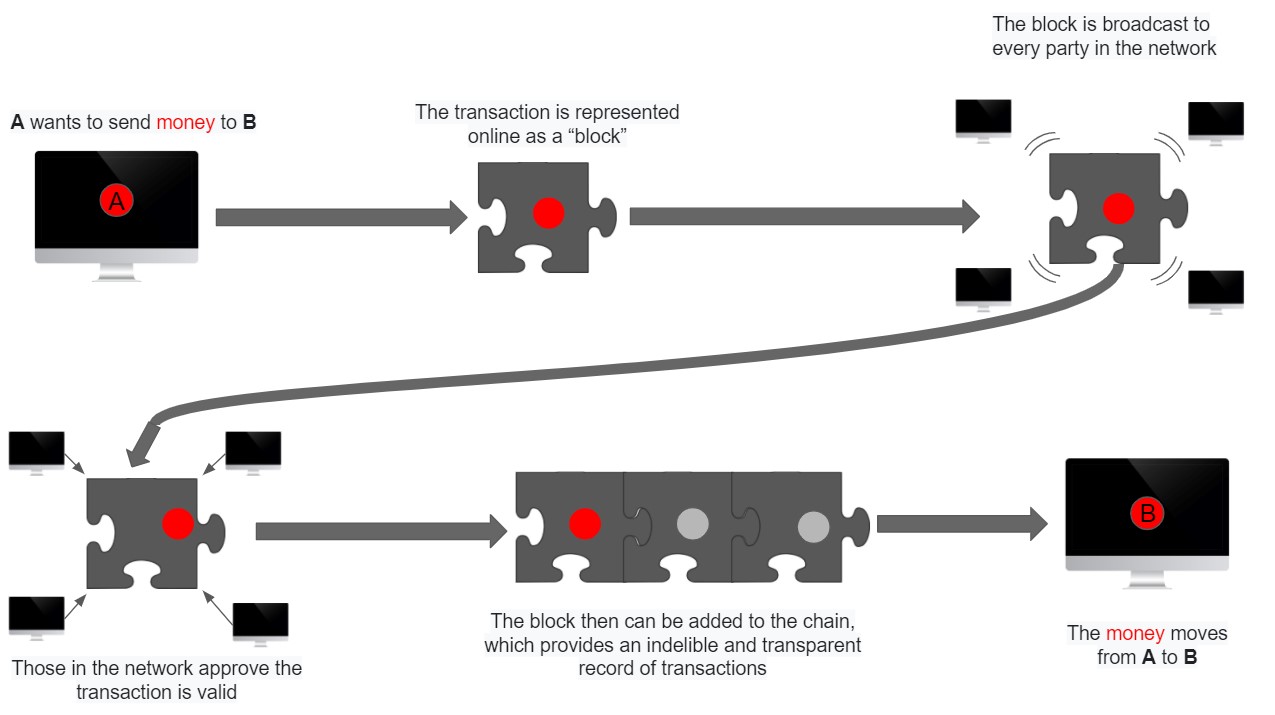 A wants to send money to B

A

The transaction is represented online as a “block”

The block is broadcast to every party in the network

Those in the network approve the transaction is valid

The block then can be added to the chain, which provides an indelible and transparent record of transactions

B

The money moves from A to B